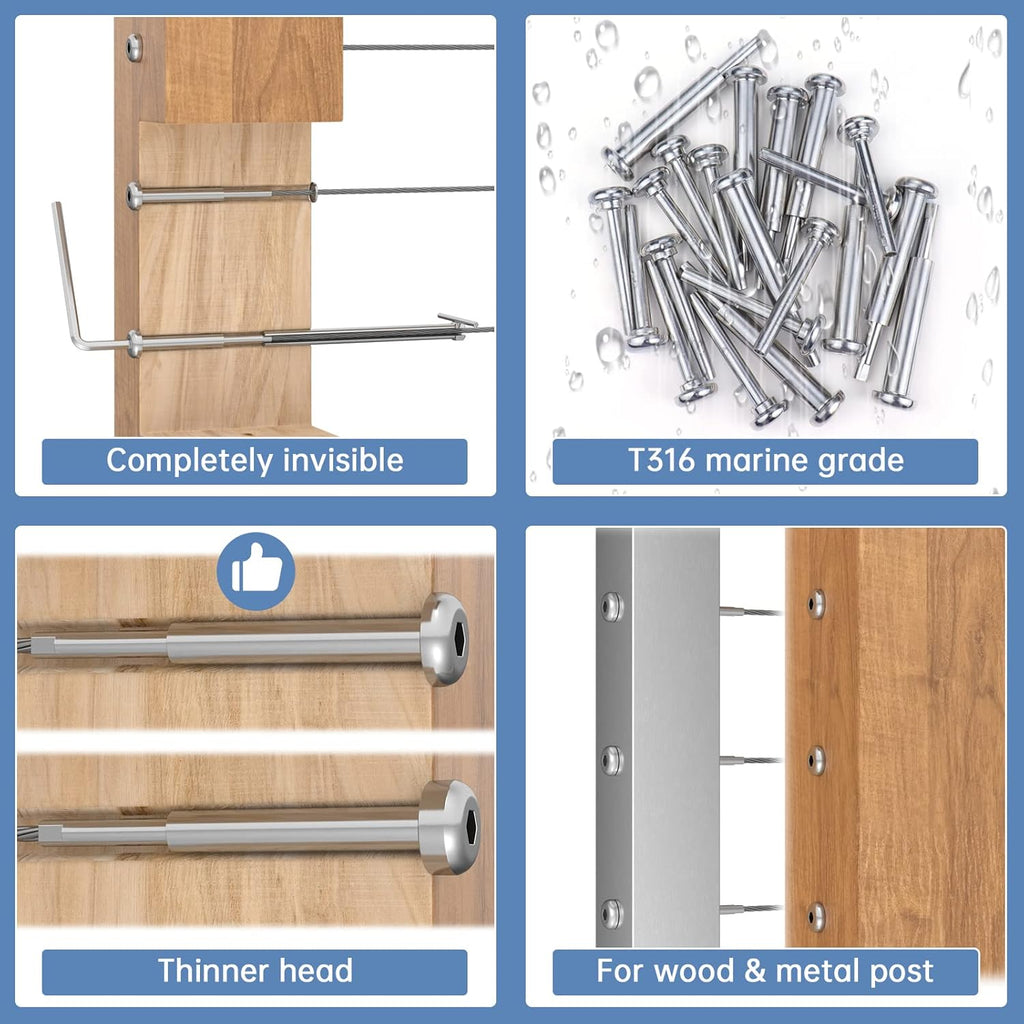 Completely invisible

T316 marine grade

Thinner head

For wood & metal post